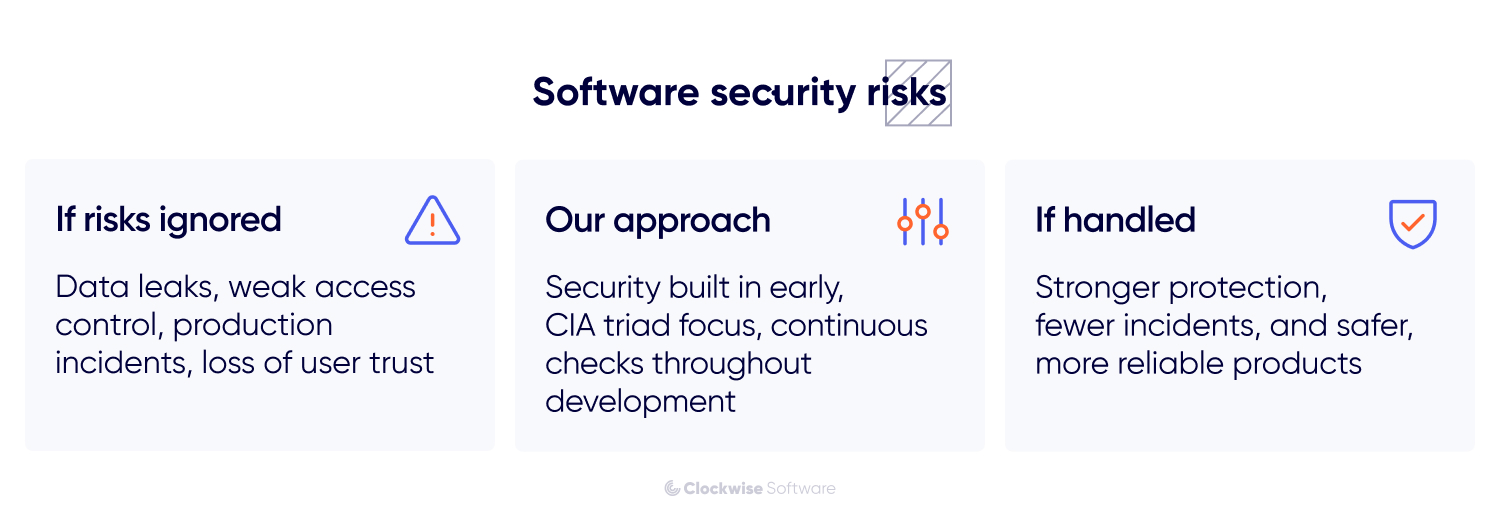 Software security risks

If risks ignored

Data leaks, weak access control, production incidents, loss of user trust

Our approach

Security built in early, CIA triad focus, continuous checks throughout development

If handled

Stronger protection, fewer incidents, and safer, more reliable products

Clockwise Software