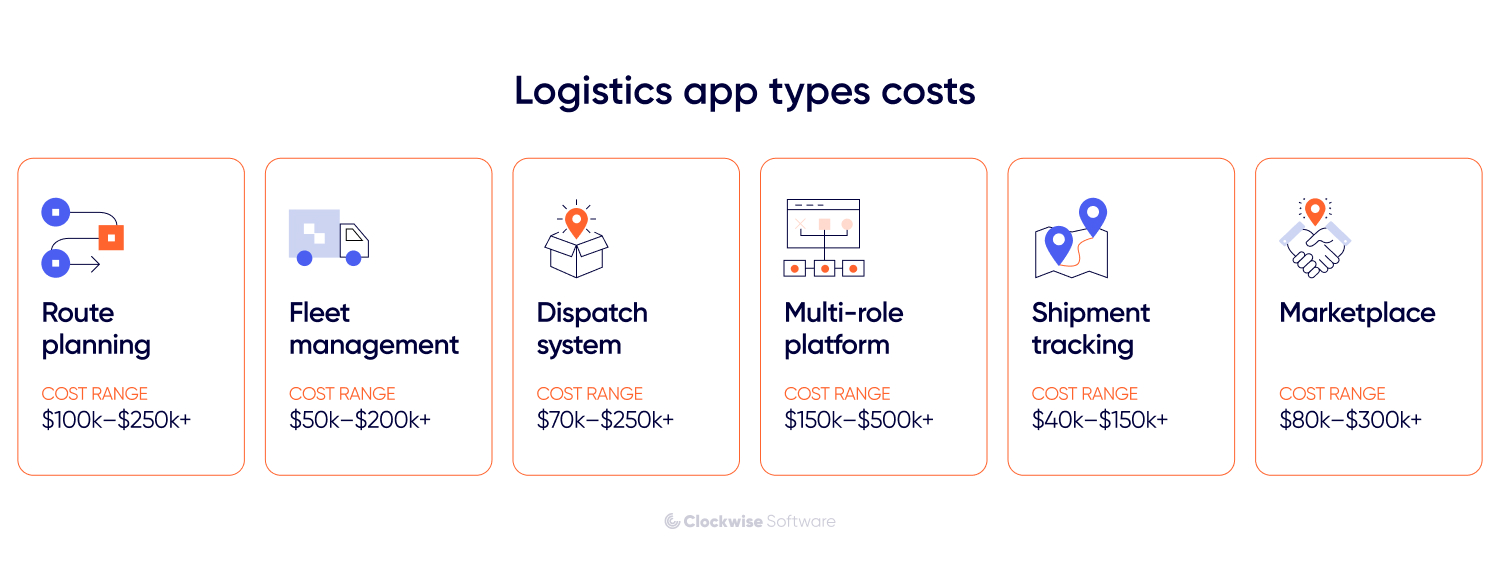 Logistics app types costs

Route planning
COST RANGE
\$100k–\$250k+

Fleet management
COST RANGE
\$50k–\$200k+

Dispatch system
COST RANGE
\$70k–\$250k+

Multi-role platform
COST RANGE
\$150k–\$500k+

Shipment tracking
COST RANGE
\$40k–\$150k+

Marketplace
COST RANGE
\$80k–\$300k+

Clockwise Software