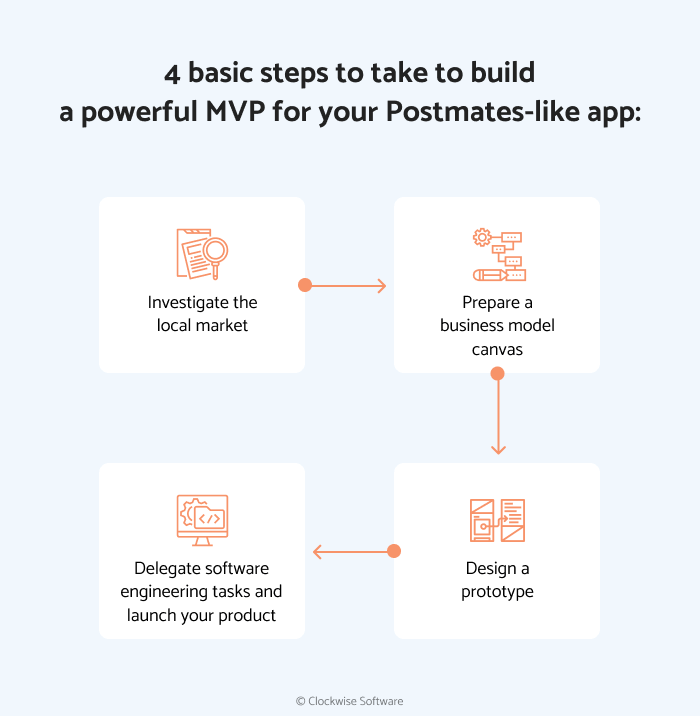 4 basic steps to take to build a powerful MVP for your Postmates-like app:

Investigate the local market

Prepare a business model canvas

Design a prototype

Delegate software engineering tasks and launch your product

© Clockwise Software